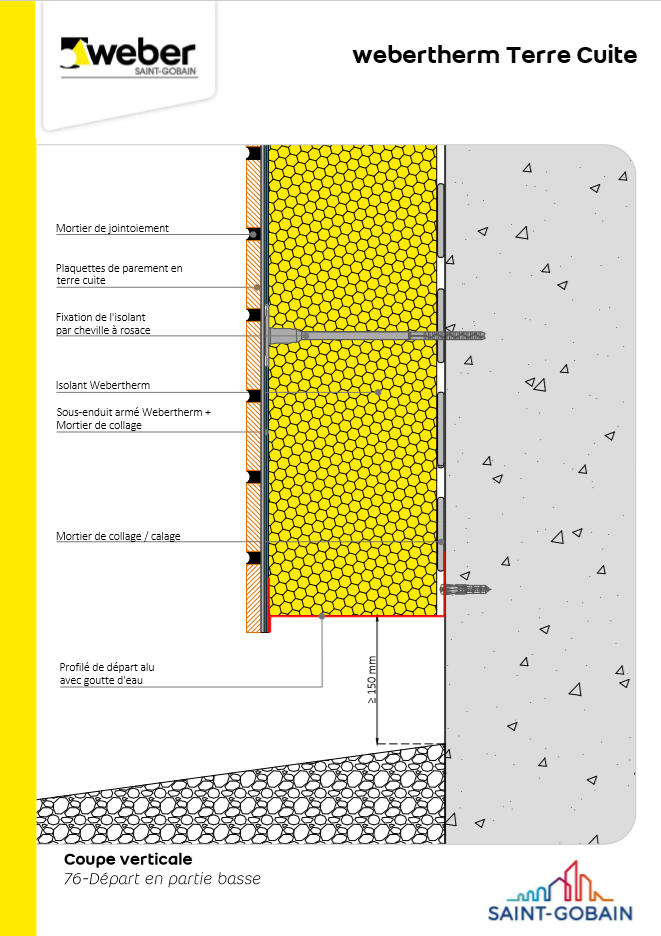 weber
SAINT-GOBAIN

webertherm Terre Cuite

Mortier de jointoiement

Plaquettes de parement en terre cuite

Fixation de l'isolant par cheville à rosace

Isolant Webertherm

Sous-enduit armé Webertherm + Mortier de collage

Mortier de collage / calage

Profilé de départ alu avec goutte d'eau

≥ 150 mm

Coupe verticale
76-Départ en partie basse

SAINT-GOBAIN